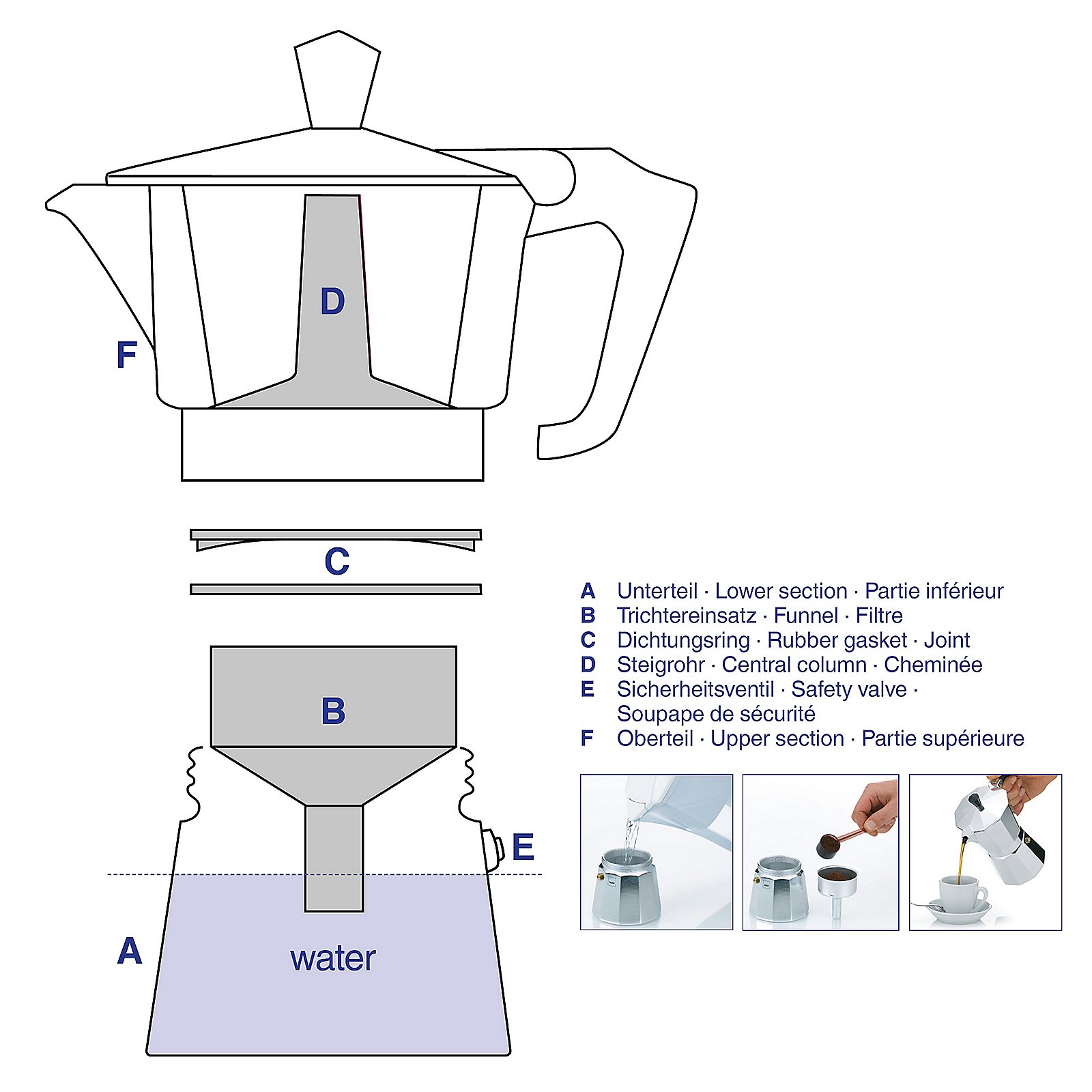 D

F

C

B

E

A

water

A Unterteil · Lower section · Partie inférieur
B Trichtereinsatz · Funnel · Filtre
C Dichtungsring · Rubber gasket · Joint
D Steigrohr · Central column · Cheminée
E Sicherheitsventil · Safety valve · Soupape de sécurité
F Oberteil · Upper section · Partie supérieure